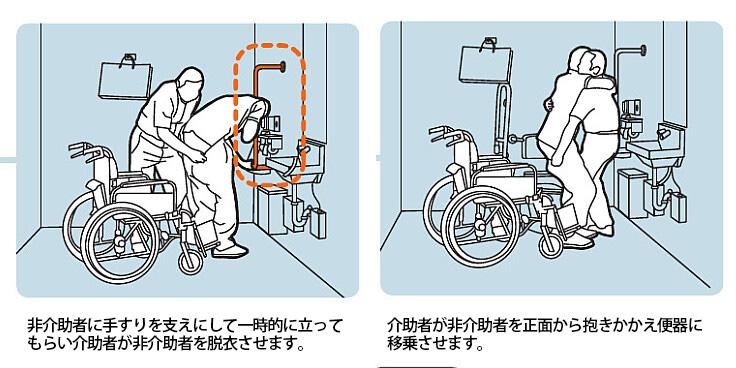 非介助者に手すりを支えにして一時的に立ってもらい介助者が非介助者を脱衣させます。

介助者が非介助者を正面から抱きかかえ便器に移乗させます。