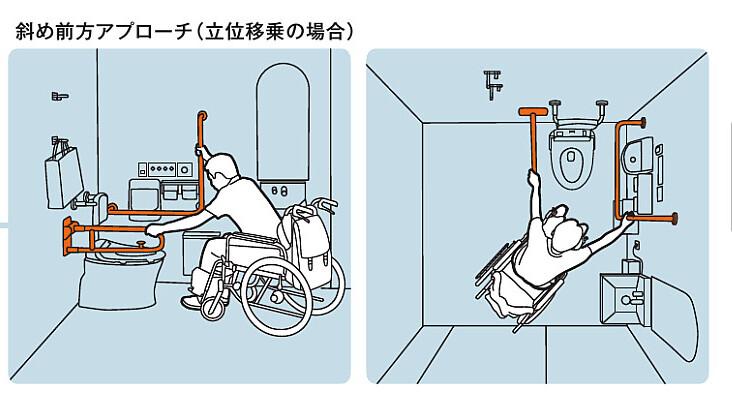 斜め前方アプローチ（立位移乗の場合）