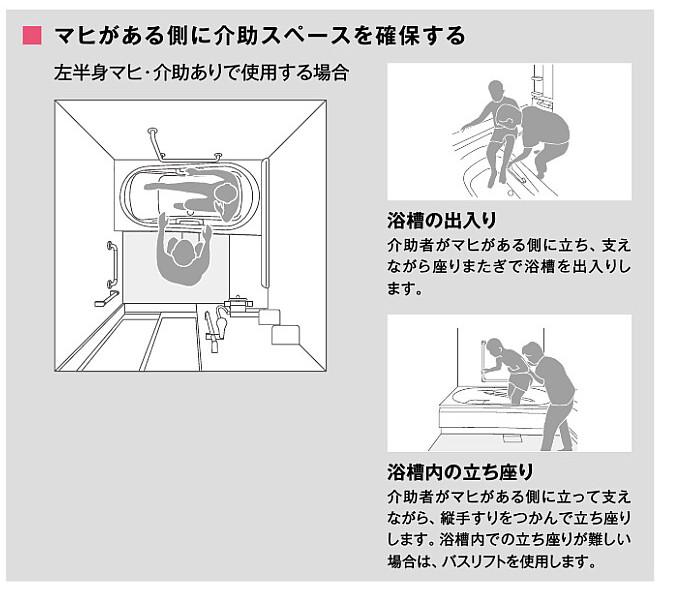 ■ マヒがある側に介助スペースを確保する

左半身マヒ・介助ありで使用する場合

浴槽の出入り
介助者がマヒがある側に立ち、支えながら座りまたぎで浴槽を出入りします。

浴槽内の立ち座り
介助者がマヒがある側に立って支えながら、縦手すりをつかんで立ち座りします。浴槽内での立ち座りが難しい場合は、バスリフトを使用します。