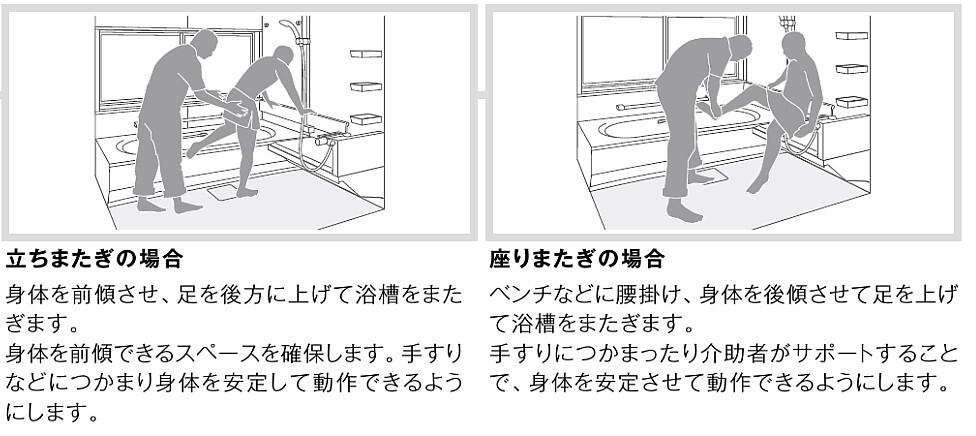 立ちまたぎの場合

身体を前傾させ、足を後方に上げて浴槽をまたぎます。
身体を前傾できるスペースを確保します。手すりなどにつかまり身体を安定して動作できるようにします。

座りまたぎの場合

ベンチなどに腰掛け、身体を後傾させて足を上げて浴槽をまたぎます。
手すりにつかまったり介助者がサポートすることで、身体を安定させて動作できるようにします。