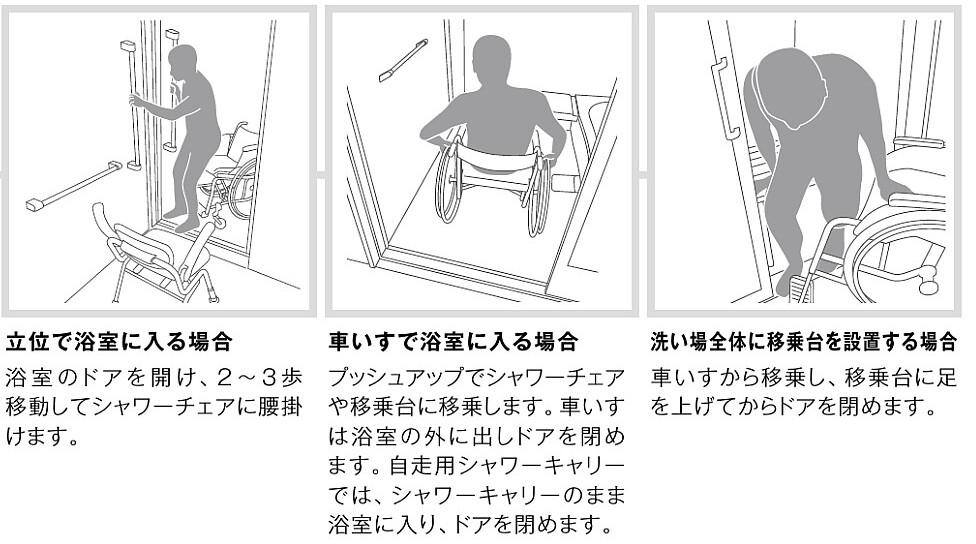 立位で浴室に入る場合

浴室のドアを開け、2～3歩移動してシャワーチェアに腰掛けます。

車いすで浴室に入る場合

プッシュアップでシャワーチェアや移乗台に移乗します。車いすは浴室の外に出しドアを閉めます。自走用シャワーキャリーでは、シャワーキャリーのまま浴室に入り、ドアを閉めます。

洗い場全体に移乗台を設置する場合

車いすから移乗し、移乗台に足を上げてからドアを閉めます。